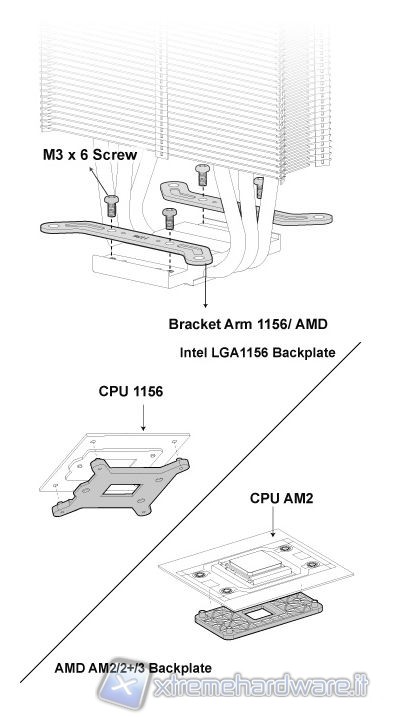 M3 x 6 Screw

Bracket Arm 1156/ AMD

Intel LGA1156 Backplate

CPU 1156

CPU AM2

AMD AM2/2+/3 Backplate

xtremehardware.it